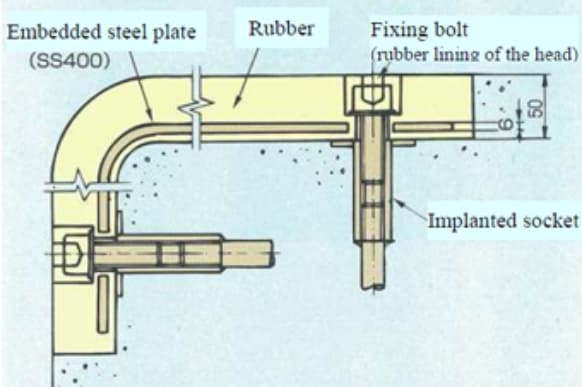 Embedded steel plate
(SS400)
Rubber
Fixing bolt
(rubber lining of the head)
6
50
Implanted socket